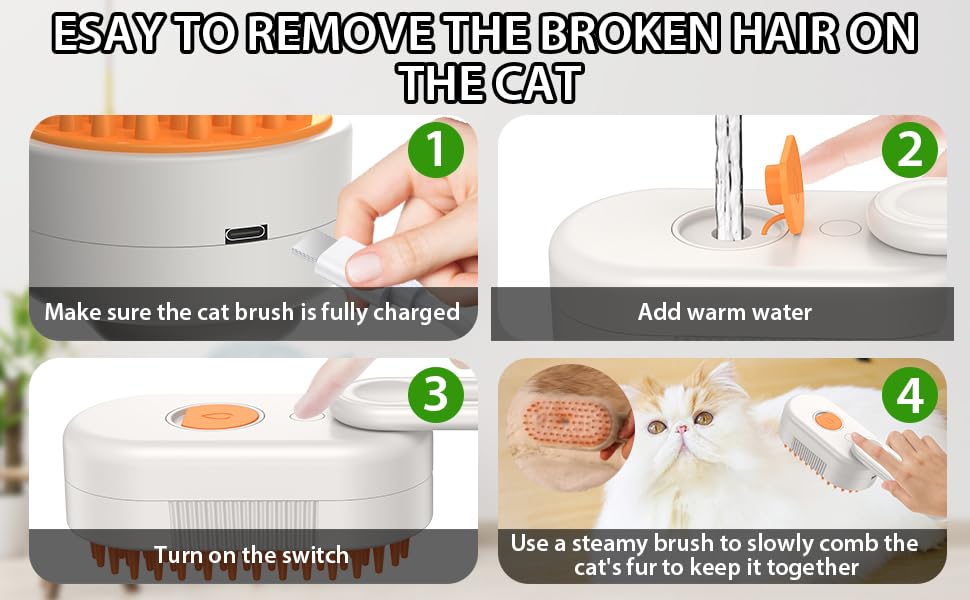 ESAY TO REMOVE THE BROKEN HAIR ON THE CAT

1
Make sure the cat brush is fully charged

2
Add warm water

3
Turn on the switch

4
Use a steamy brush to slowly comb the cat's fur to keep it together